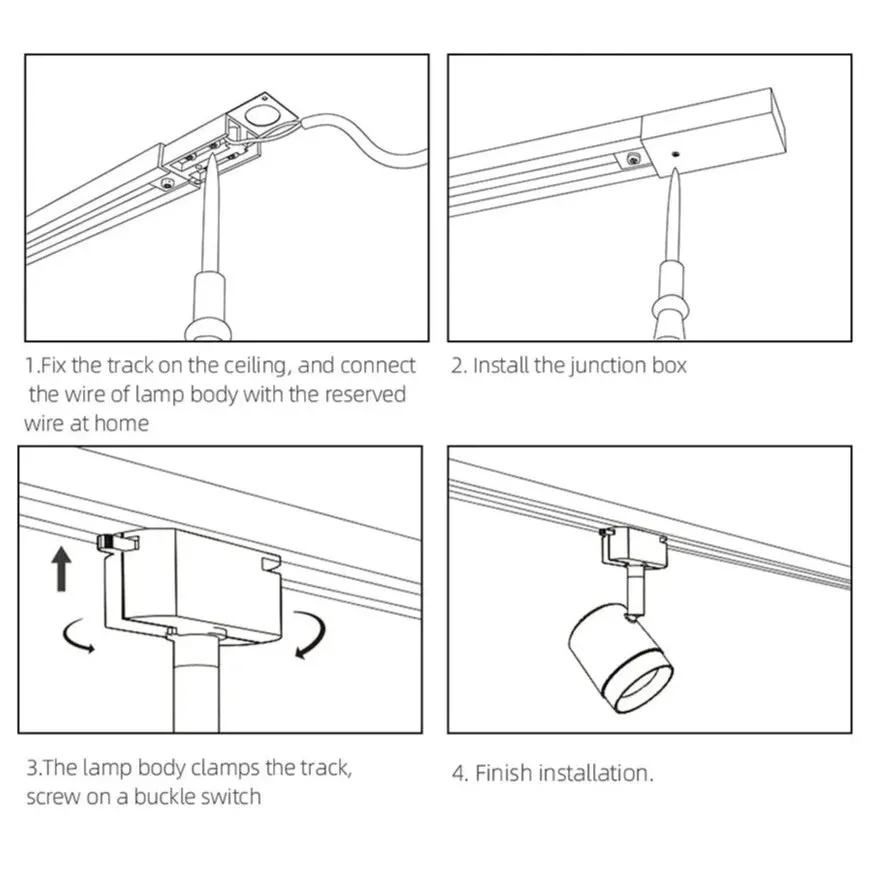 1.Fix the track on the ceiling, and connect the wire of lamp body with the reserved wire at home

2. Install the junction box

3.The lamp body clamps the track, screw on a buckle switch

4. Finish installation.