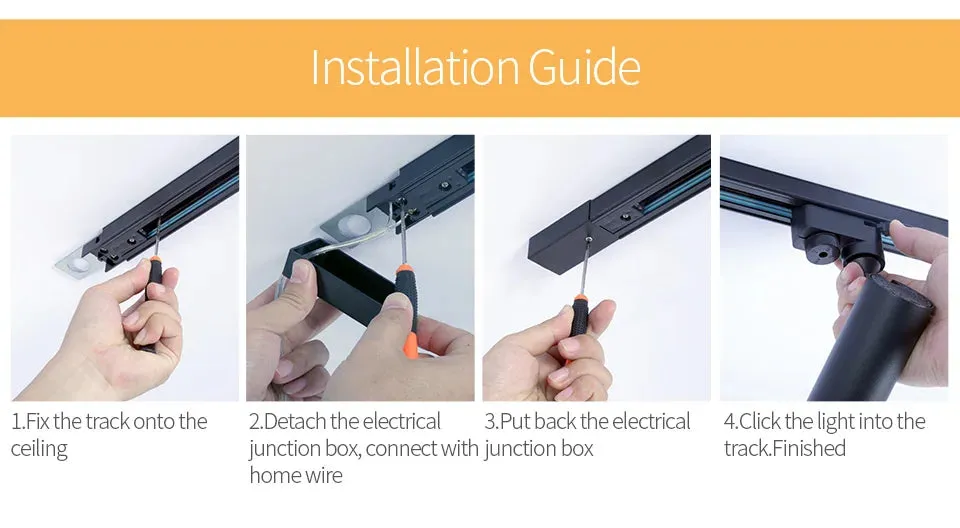 Installation Guide

1.Fix the track onto the ceiling

2.Detach the electrical junction box, connect with home wire

3.Put back the electrical junction box

4.Click the light into the track.Finished